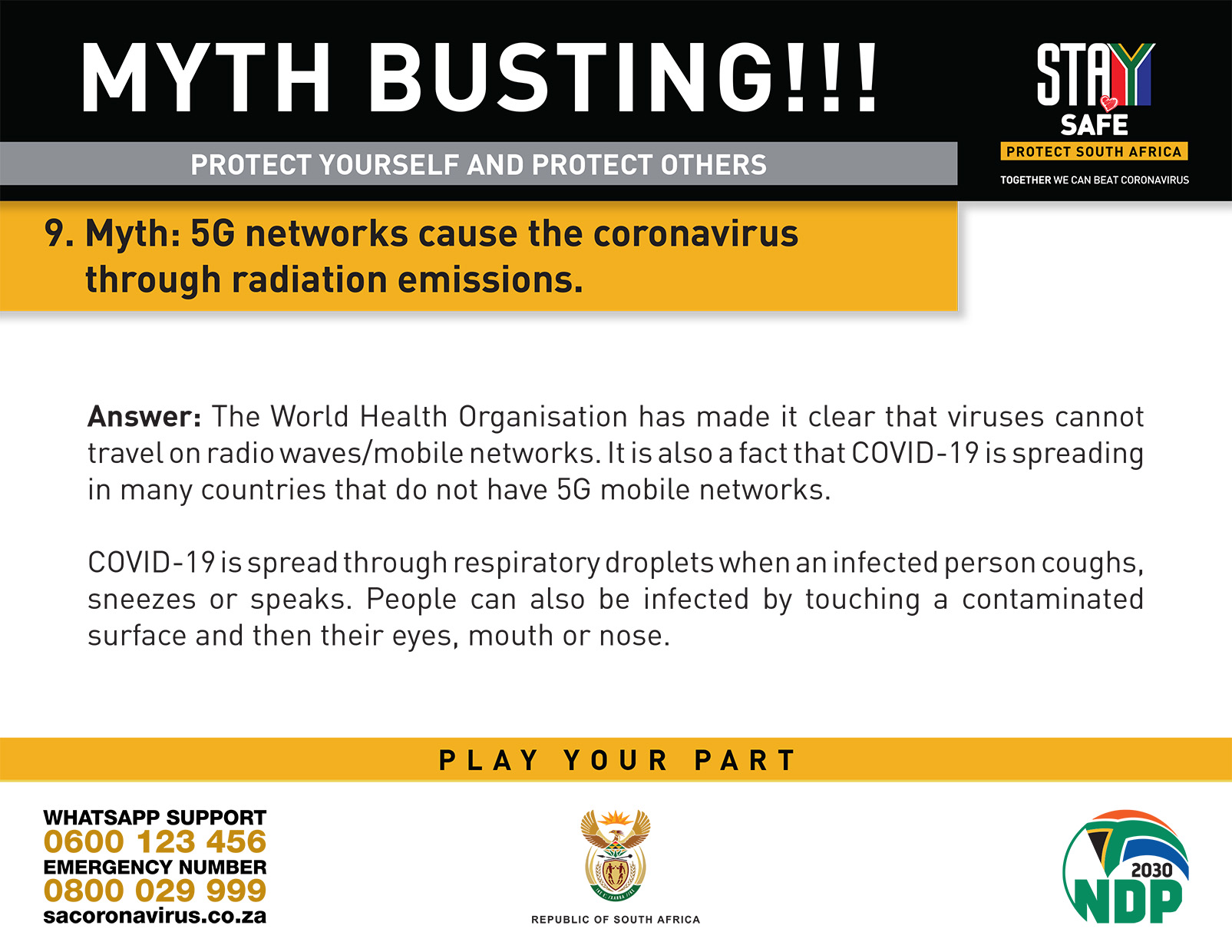 MYTH BUSTING!!!

PROTECT YOURSELF AND PROTECT OTHERS

STAY SAFE
PROTECT SOUTH AFRICA
TOGETHER WE CAN BEAT CORONAVIRUS

9. Myth: 5G networks cause the coronavirus through radiation emissions.

Answer: The World Health Organisation has made it clear that viruses cannot travel on radio waves/mobile networks. It is also a fact that COVID-19 is spreading in many countries that do not have 5G mobile networks.

COVID-19 is spread through respiratory droplets when an infected person coughs, sneezes or speaks. People can also be infected by touching a contaminated surface and then their eyes, mouth or nose.

PLAY YOUR PART

WHATSAPP SUPPORT
0600 123 456
EMERGENCY NUMBER
0800 029 999
sacoronavirus.co.za

REPUBLIC OF SOUTH AFRICA

2030
NDP